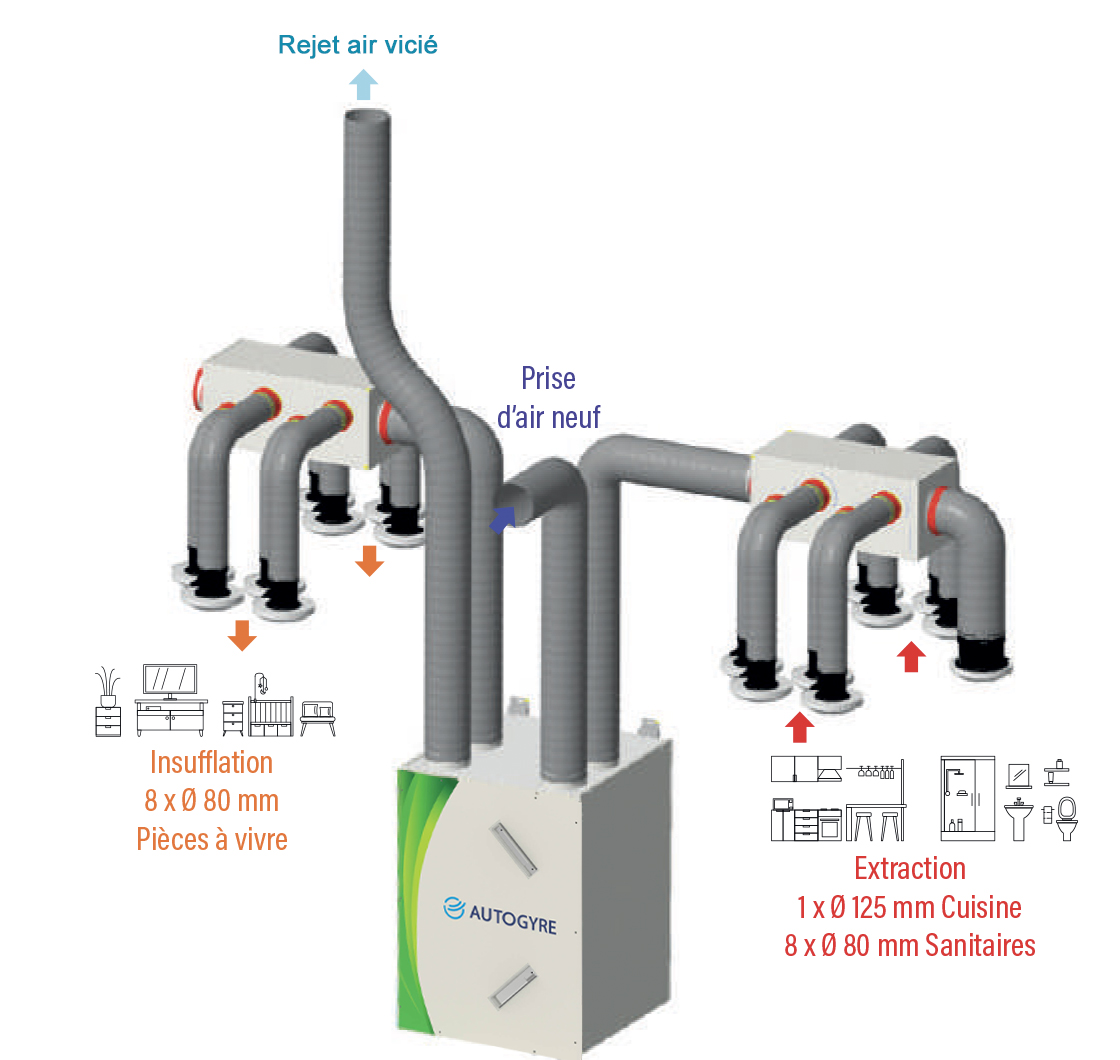 Rejet air vicié

Prise d'air neuf

Insufflation
8 x Ø 80 mm
Pièces à vivre

AUTOGYRE

Extraction
1 x Ø 125 mm Cuisine
8 x Ø 80 mm Sanitaires